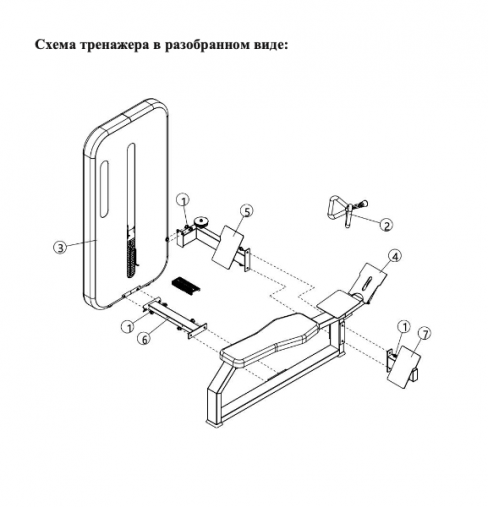 Схема тренажера в разобранном виде:

1
5
2
3
4
1
6
1
7